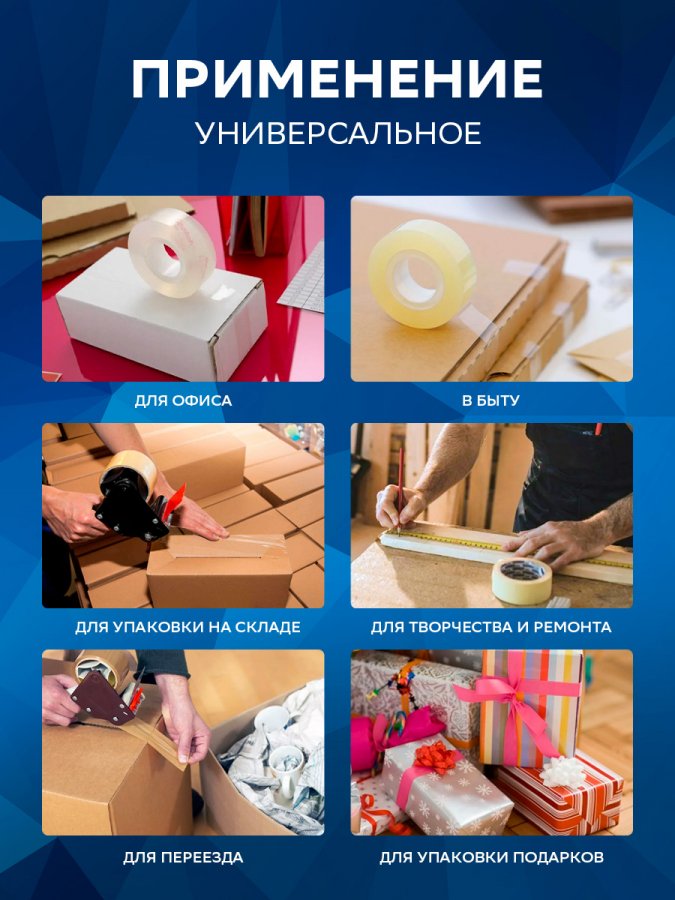 ПРИМЕНЕНИЕ
УНИВЕРСАЛЬНОЕ

ДЛЯ ОФИСА

В БЫТУ

ДЛЯ УПАКОВКИ НА СКЛАДЕ

ДЛЯ ТВОРЧЕСТВА И РЕМОНТА

ДЛЯ ПЕРЕЕЗДА

ДЛЯ УПАКОВКИ ПОДАРКОВ